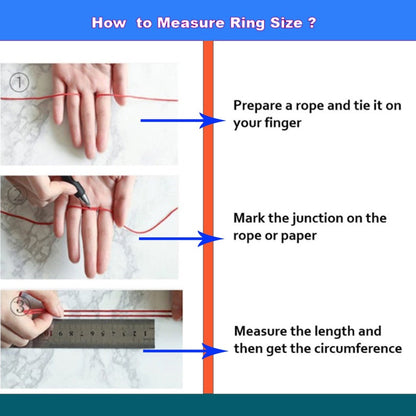 How to Measure Ring Size ?

①

Prepare a rope and tie it on your finger

②

Mark the junction on the rope or paper

③

Measure the length and then get the circumference